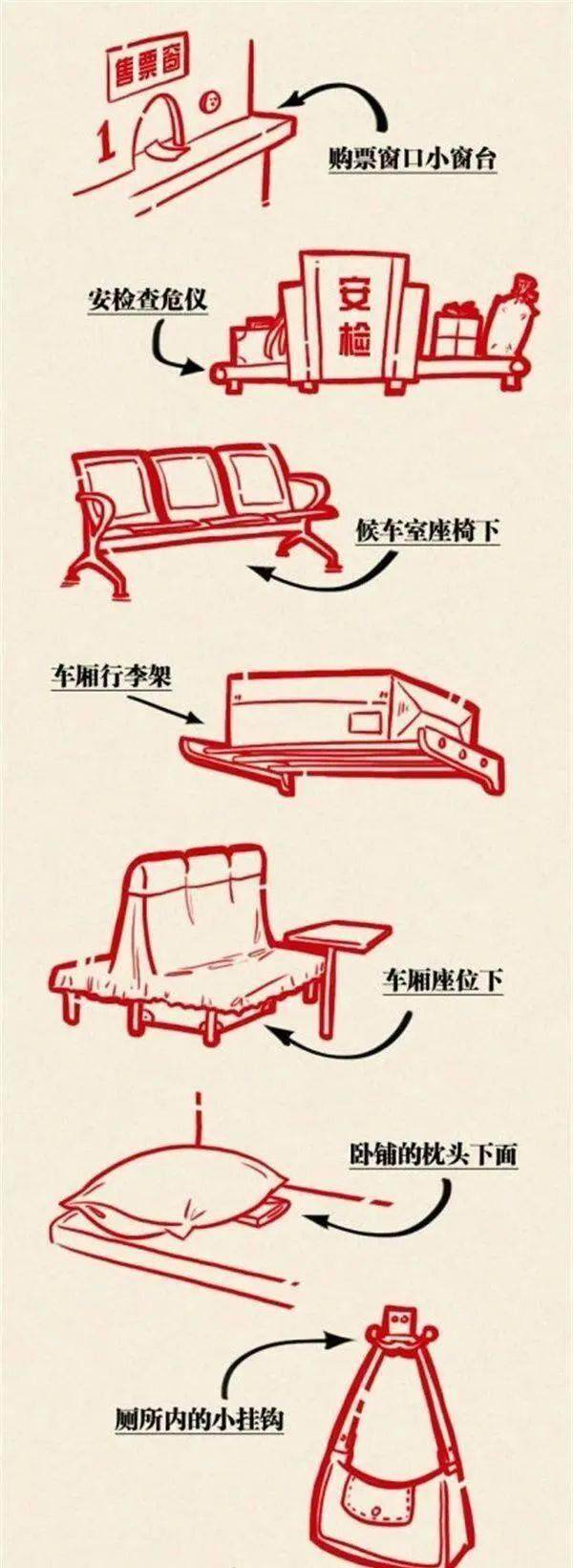 售票窗

1

购票窗口小窗台

安检查危仪

安检

候车室座椅下

车厢行李架

车厢座位下

卧铺的枕头下面

厕所内的小挂钩